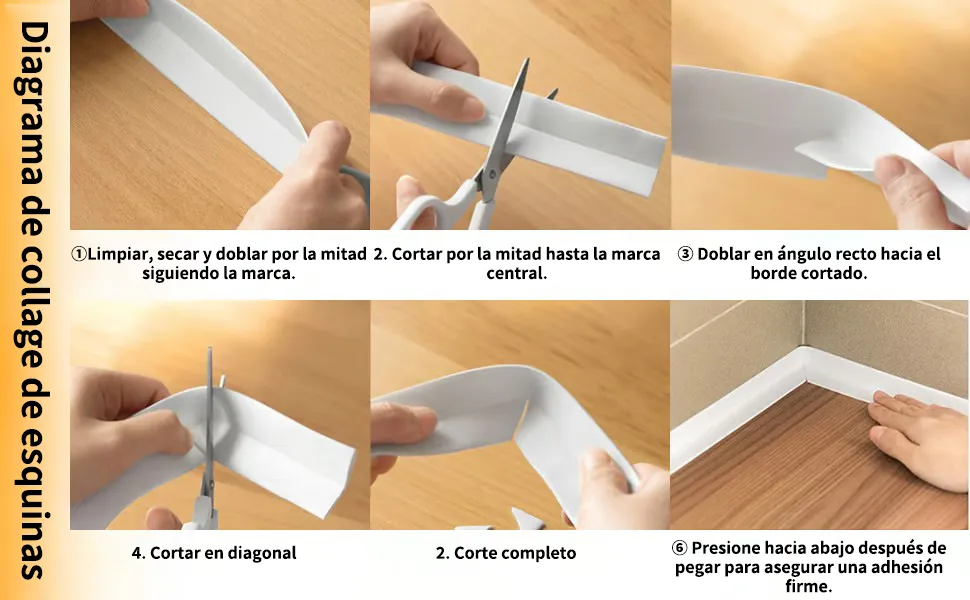 Diagrama de collage de esquinas

①Limpiar, secar y doblar por la mitad siguiendo la marca.

2. Cortar por la mitad hasta la marca central.

③ Doblar en ángulo recto hacia el borde cortado.

4. Cortar en diagonal

2. Corte completo

⑥ Presione hacia abajo después de pegar para asegurar una adhesión firme.