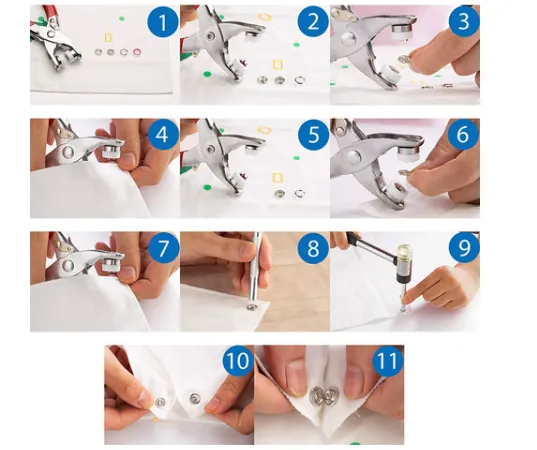 1
2
3
4
5
6
7
8
9
10
11