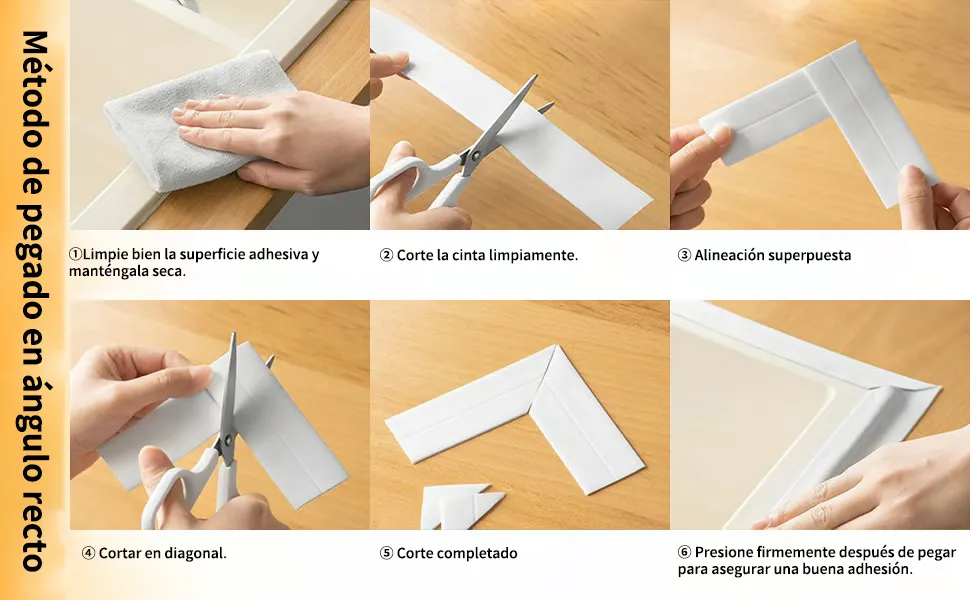 Método de pegado en ángulo recto

①Limpie bien la superficie adhesiva y manténgala seca.

② Corte la cinta limpiamente.

③ Alineación superpuesta

④ Cortar en diagonal.

⑤ Corte completado

⑥ Presione firmemente después de pegar para asegurar una buena adhesión.