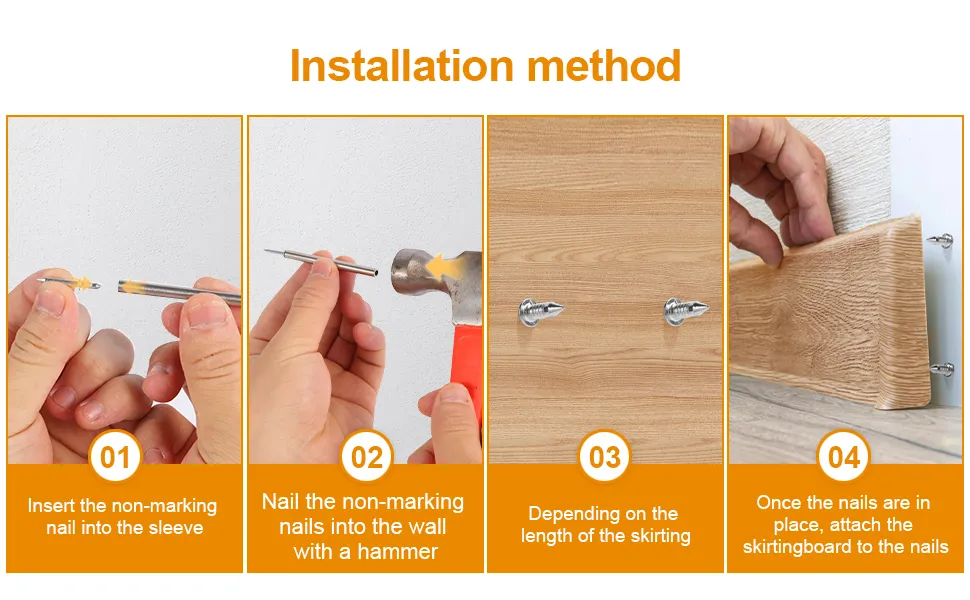 Installation method

01
Insert the non-marking nail into the sleeve

02
Nail the non-marking nails into the wall with a hammer

03
Depending on the length of the skirting

04
Once the nails are in place, attach the skirtingboard to the nails